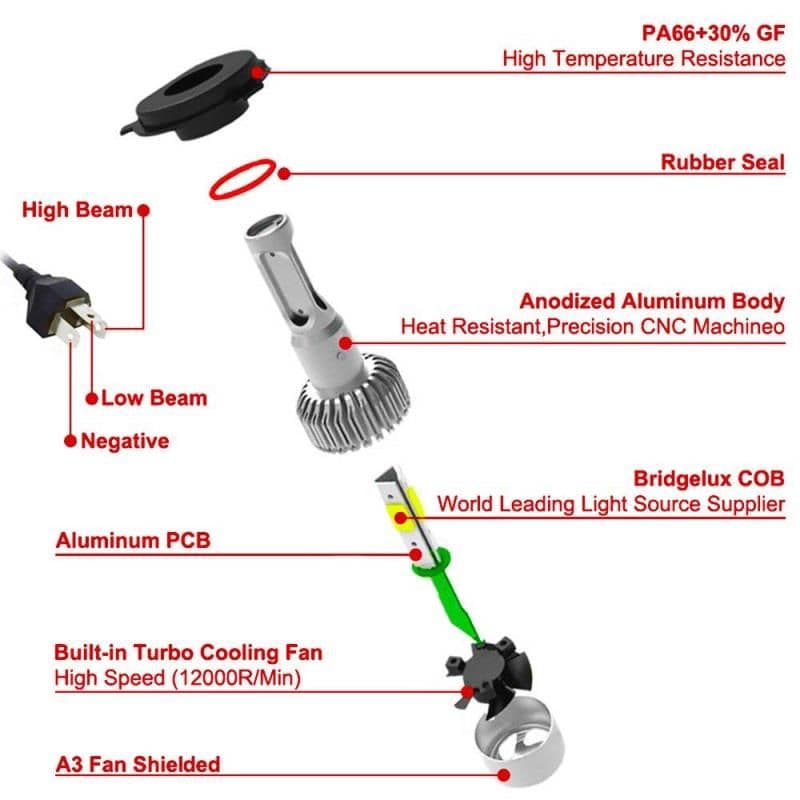 PA66+30% GF
High Temperature Resistance

Rubber Seal

High Beam

Anodized Aluminum Body
Heat Resistant,Precision CNC Machineo

Low Beam

Negative

Bridgelux COB
World Leading Light Source Supplier

Aluminum PCB

Built-in Turbo Cooling Fan
High Speed (12000R/Min)

A3 Fan Shielded